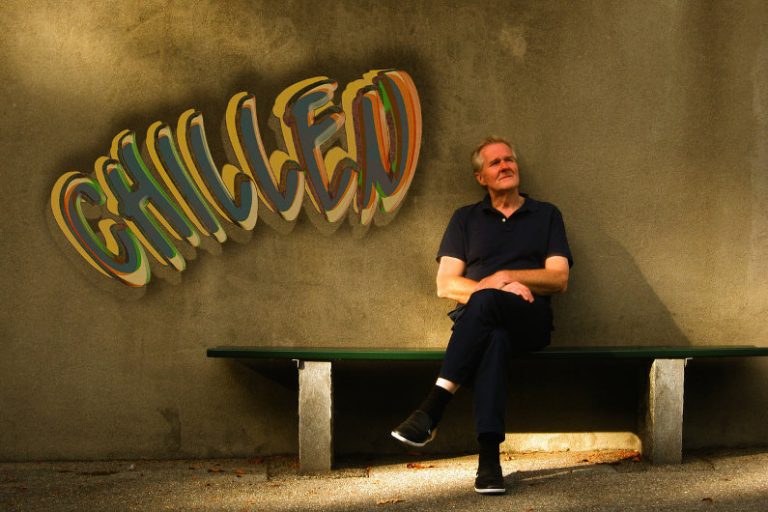 CHILLEN