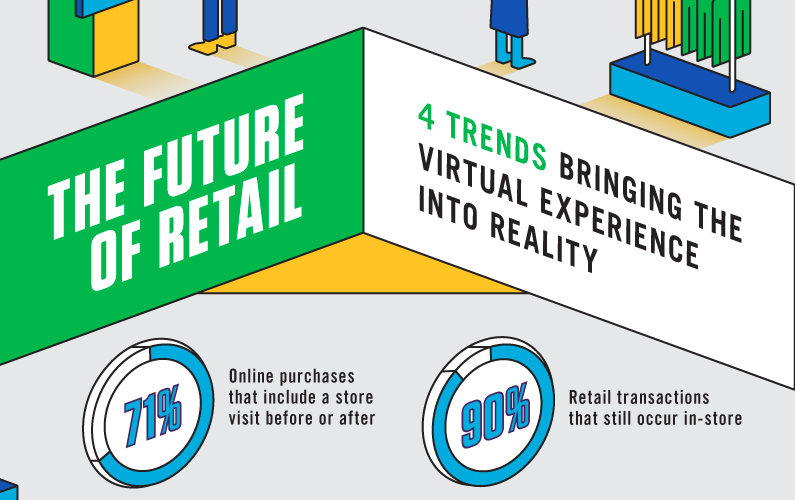 THE FUTURE OF RETAIL

4 TRENDS BRINGING THE VIRTUAL EXPERIENCE INTO REALITY

71%

Online purchases that include a store visit before or after

90%

Retail transactions that still occur in-store