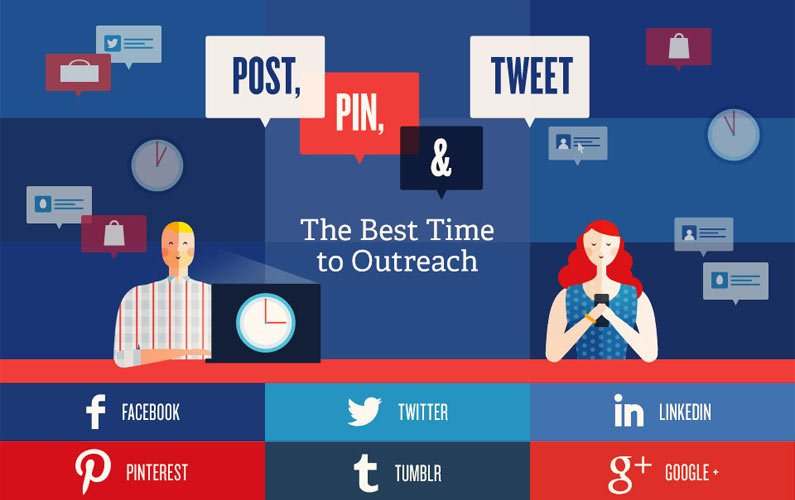 POST,

PIN,

&

TWEET

The Best Time to Outreach

FACEBOOK

TWITTER

LINKEDIN

PINTEREST

TUMBLR

GOOGLE +